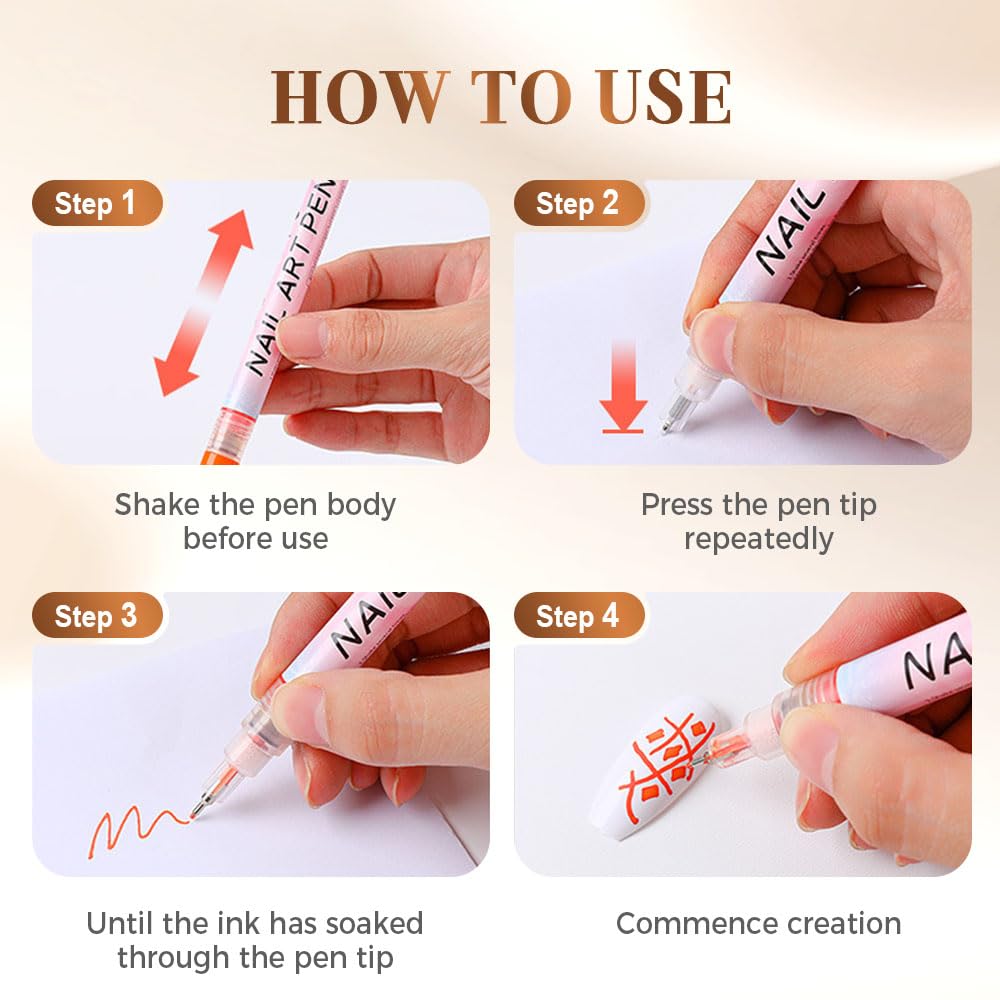 HOW TO USE

Step 1

NAIL ART PEN

Shake the pen body before use

Step 2

NAIL

Press the pen tip repeatedly

Step 3

NAIL

Until the ink has soaked through the pen tip

Step 4

NA

Commence creation